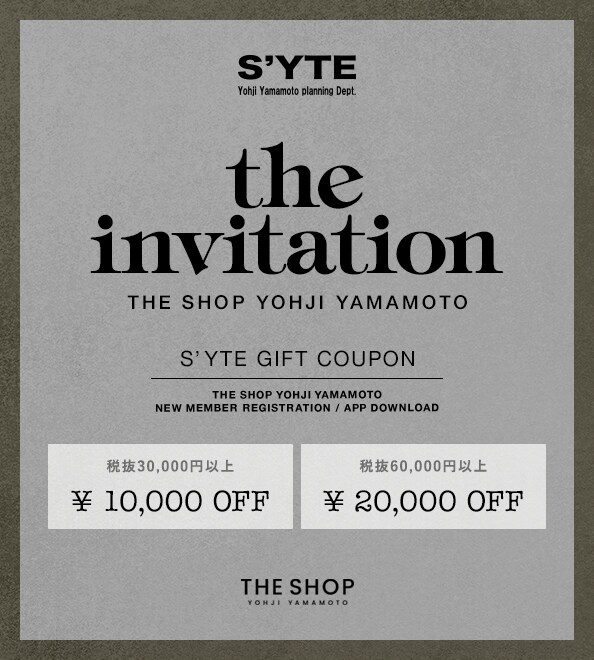 S'YTE
Yohji Yamamoto planning Dept.

the
invitation

THE SHOP YOHJI YAMAMOTO

S'YTE GIFT COUPON

THE SHOP YOHJI YAMAMOTO
NEW MEMBER REGISTRATION / APP DOWNLOAD

税抜30,000円以上
¥ 10,000 OFF

税抜60,000円以上
¥ 20,000 OFF

THE SHOP
YOHJI YAMAMOTO